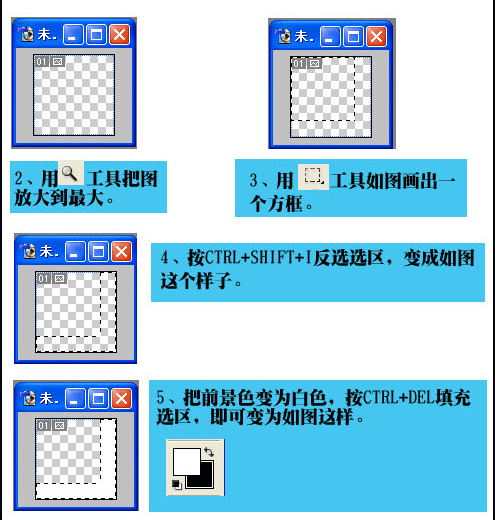 未.

01

未.

01

2、用 工具把图放大到最大。

3、用 工具如图画出一个方框。

未.

01

4、按CTRL+SHIFT+I反选选区，变成如图这个样子。

未.

01

5、把前景色变为白色，按CTRL+DEL填充选区，即可变为如图这样。